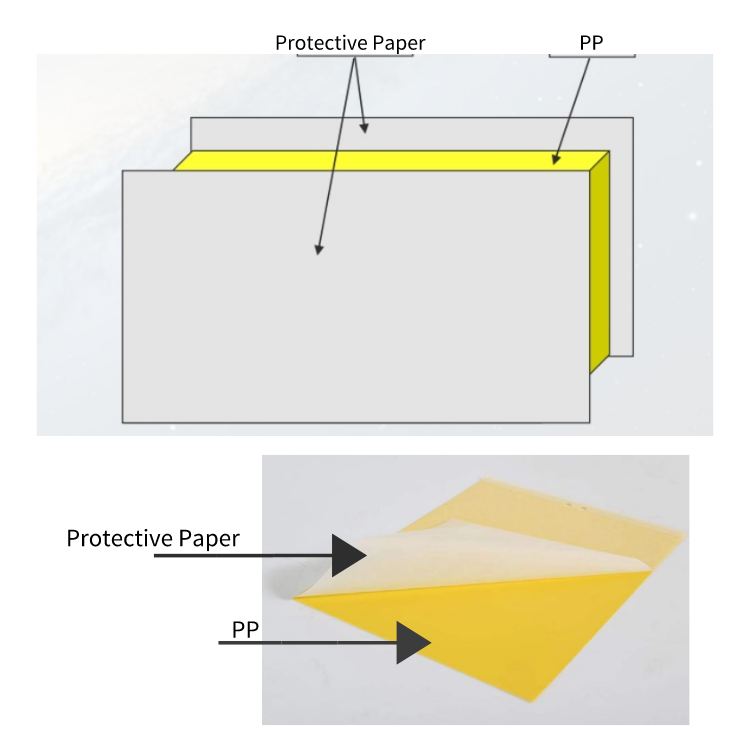 Protective Paper

PP

Protective Paper

PP